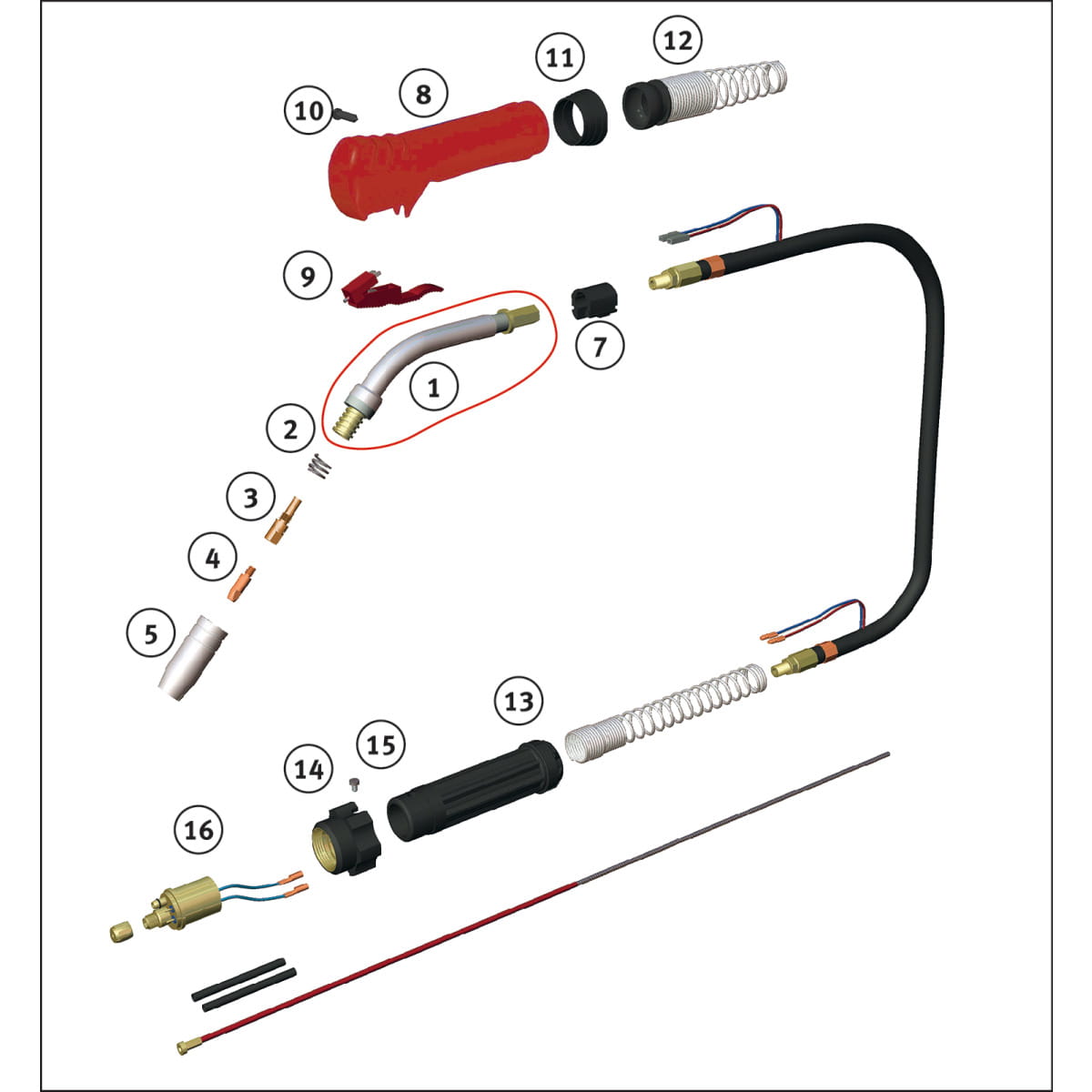 10
8
11
12
9
7
1
2
3
4
5
13
15
14
16